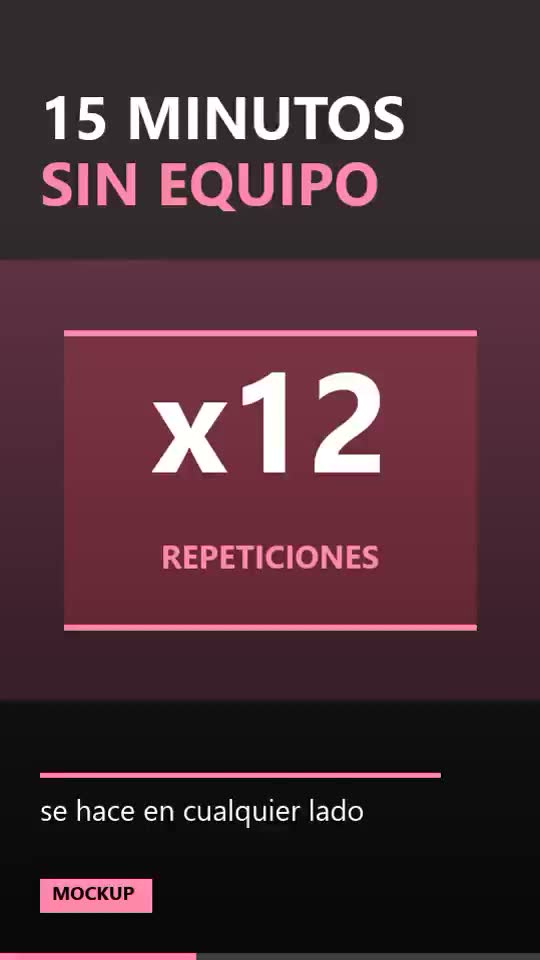 15 MINUTOS
SIN EQUIPO

x12

REPETICIONES

se hace en cualquier lado

MOCKUP